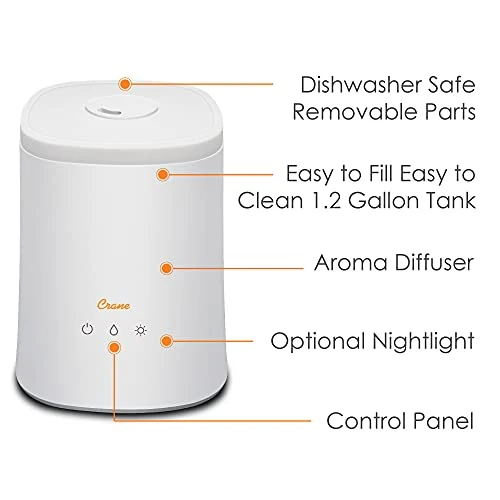 Dishwasher Safe Removable Parts

Easy to Fill Easy to Clean 1.2 Gallon Tank

Aroma Diffuser

Crane

Optional Nightlight

Control Panel