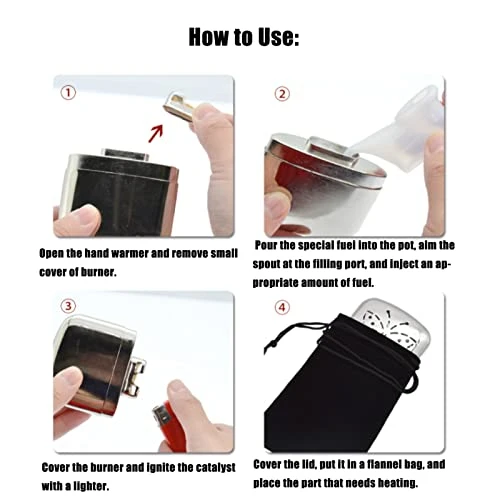 How to Use:

①

Open the hand warmer and remove small cover of burner.

②

Pour the special fuel into the pot, aim the spout at the filling port, and inject an appropriate amount of fuel.

③

Cover the burner and ignite the catalyst with a lighter.

④

Cover the lid, put it in a flannel bag, and place the part that needs heating.