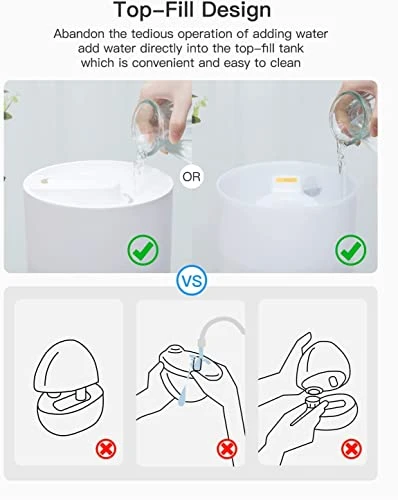 Top-Fill Design

Abandon the tedious operation of adding water add water directly into the top-fill tank which is convenient and easy to clean

OR

VS