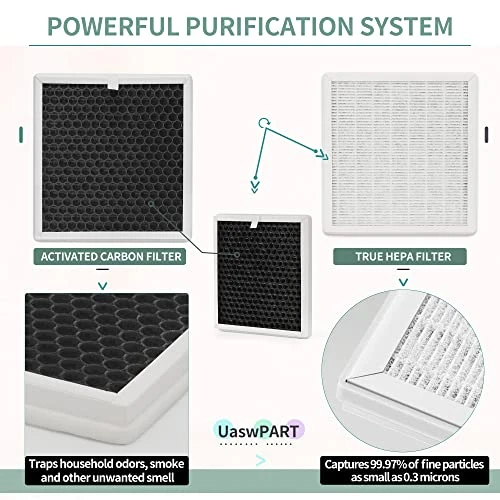 POWERFUL PURIFICATION SYSTEM

ACTIVATED CARBON FILTER

TRUE HEPA FILTER

UaswPART

Traps household odors, smoke and other unwanted smell

Captures 99.97% of fine particles as small as 0.3 microns