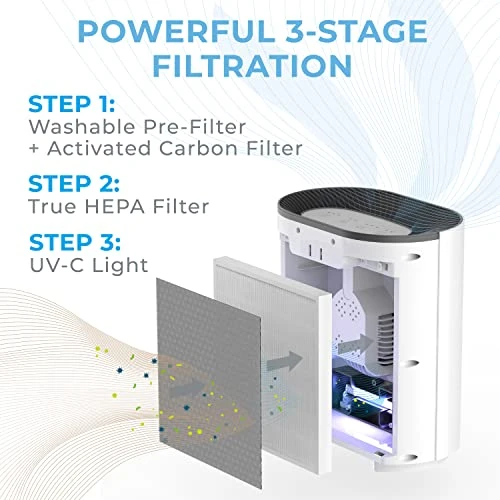 POWERFUL 3-STAGE FILTRATION

STEP 1:
Washable Pre-Filter + Activated Carbon Filter

STEP 2:
True HEPA Filter

STEP 3:
UV-C Light