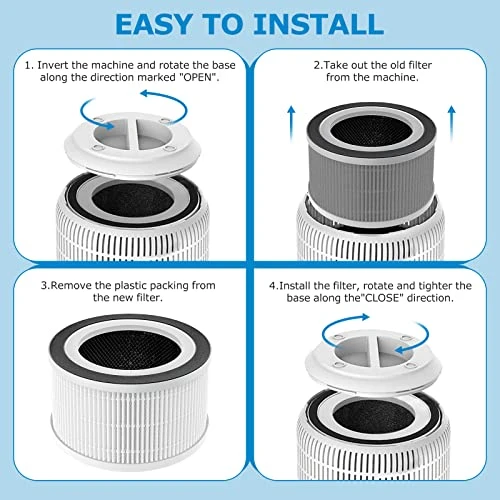 EASY TO INSTALL

1. Invert the machine and rotate the base along the direction marked "OPEN".

2.Take out the old filter from the machine.

3.Remove the plastic packing from the new filter.

4.Install the filter, rotate and tighter the base along the"CLOSE" direction.