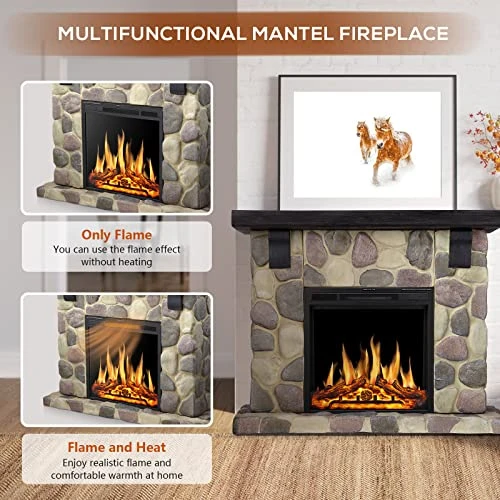 MULTIFUNCTIONAL MANTEL FIREPLACE

Only Flame
You can use the flame effect without heating

Flame and Heat
Enjoy realistic flame and comfortable warmth at home