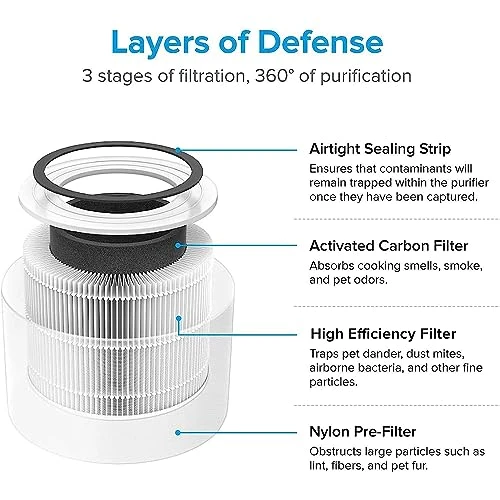 Layers of Defense

3 stages of filtration, 360° of purification

Airtight Sealing Strip

Ensures that contaminants will remain trapped within the purifier once they have been captured.

Activated Carbon Filter

Absorbs cooking smells, smoke, and pet odors.

High Efficiency Filter

Traps pet dander, dust mites, airborne bacteria, and other fine particles.

Nylon Pre-Filter

Obstructs large particles such as lint, fibers, and pet fur.