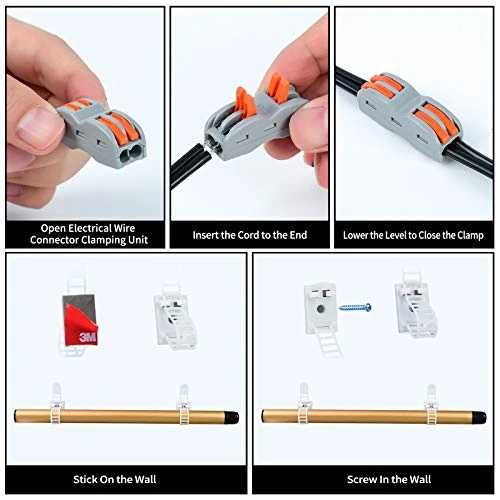 Open Electrical Wire Connector Clamping Unit

Insert the Cord to the End

Lower the Level to Close the Clamp

3M

Stick On the Wall

Screw In the Wall