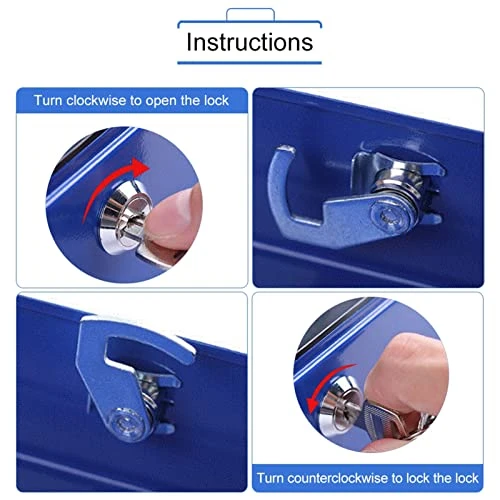 Instructions

Turn clockwise to open the lock

Turn counterclockwise to lock the lock